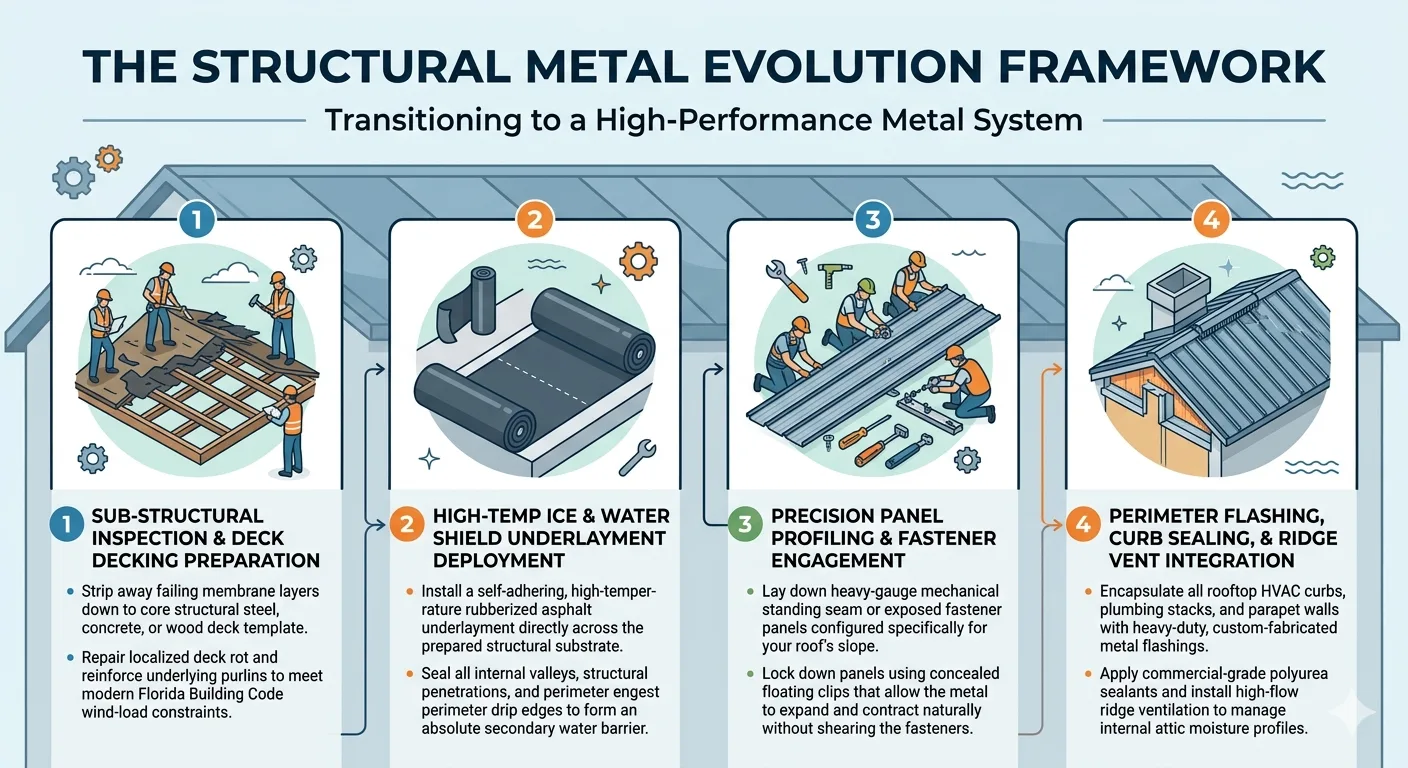 THE STRUCTURAL METAL EVOLUTION FRAMEWORK

Transitioning to a High-Performance Metal System

1

2

3

4

1 SUB-STRUCTURAL INSPECTION & DECK DECKING PREPARATION

• Strip away failing membrane layers down to core structural steel, concrete, or wood deck template.

• Repair localized deck rot and reinforce underlying purlins to meet modern Florida Building Code wind-load constraints.

2 HIGH-TEMP ICE & WATER SHIELD UNDERLAYMENT DEPLOYMENT

• Install a self-adhering, high-temperrature rubberized asphalt underlayment directly across the prepared structural substrate.

• Seal all internal valleys, structural penetrations, and perimeter engest perimeter drip edges to form an absolute secondary water barrier.

3 PRECISION PANEL PROFILING & FASTENER ENGAGEMENT

• Lay down heavy-gauge mechanical standing seam or exposed fastener panels configured specifically for your roof's slope.

• Lock down panels using concealed floating clips that allow the metal to expand and contract naturally without shearing the fasteners.

4 PERIMETER FLASHING, CURB SEALING, & RIDGE VENT INTEGRATION

• Encapsulate all rooftop HVAC curbs, plumbing stacks, and parapet walls with heavy-duty, custom-fabricated metal flashings.

• Apply commercial-grade polyurea sealants and install high-flow ridge ventilation to manage internal attic moisture profiles.